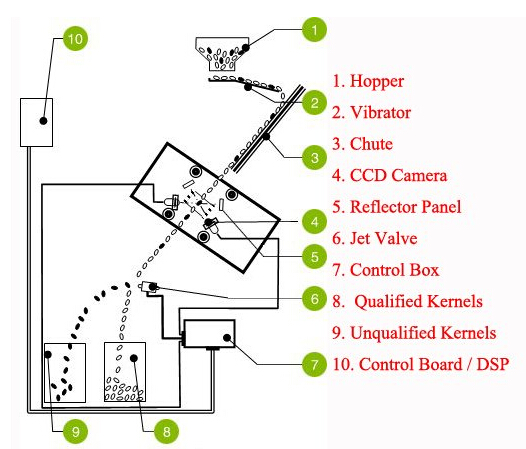 10

1

2

3

4

5

6

7

9

8

1. Hopper
2. Vibrator
3. Chute
4. CCD Camera
5. Reflector Panel
6. Jet Valve
7. Control Box
8. Qualified Kernels
9. Unqualified Kernels
10. Control Board / DSP